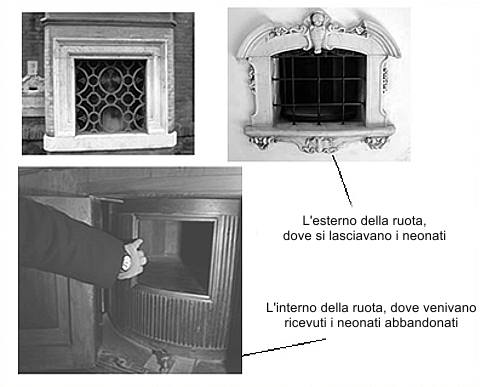 L'esterno della ruota, dove si lasciavano i neonati

L'interno della ruota, dove venivano ricevuti i neonati abbandonati